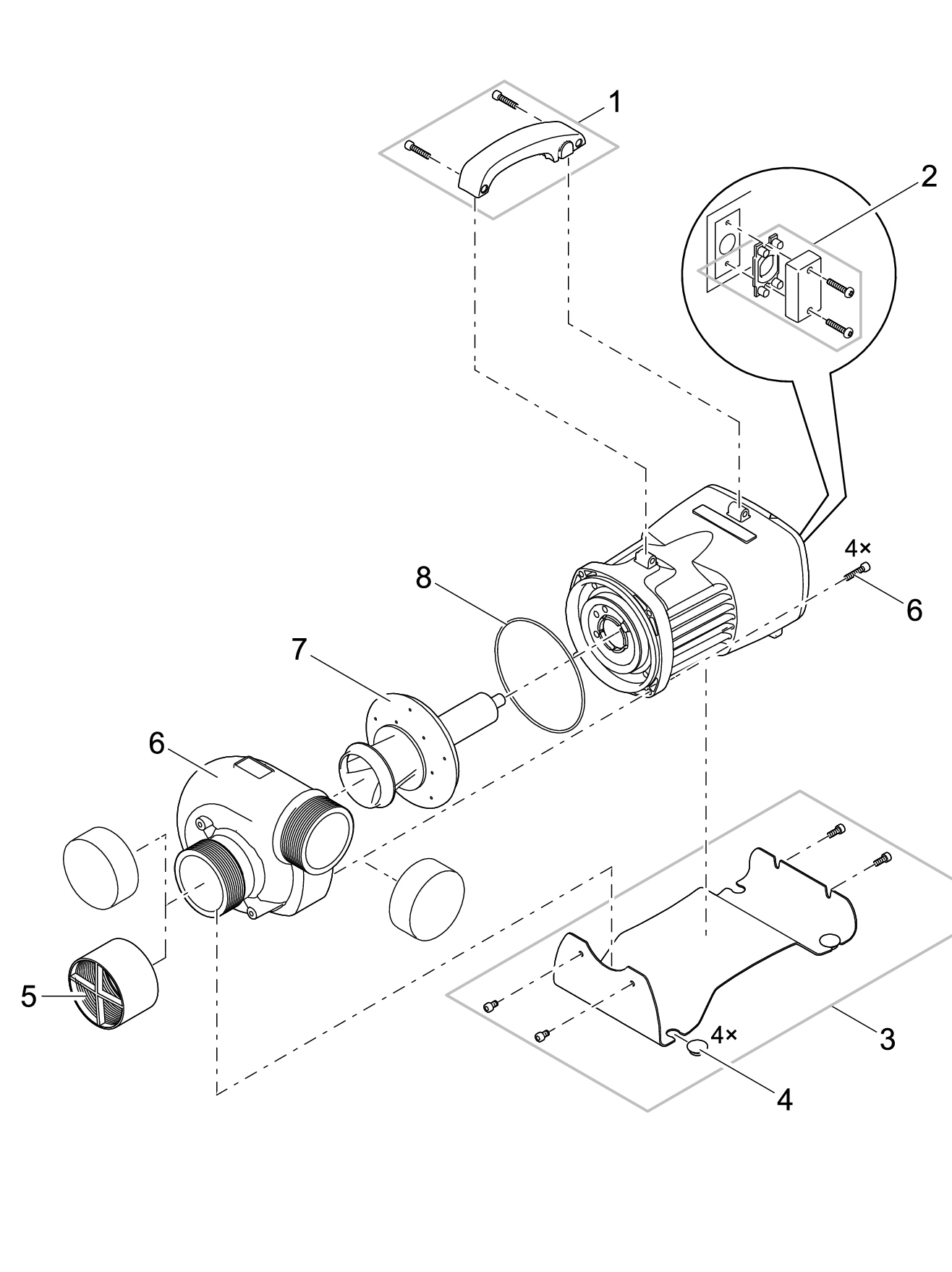 1
2
4×
6
8
7
6
5
4×
3
4