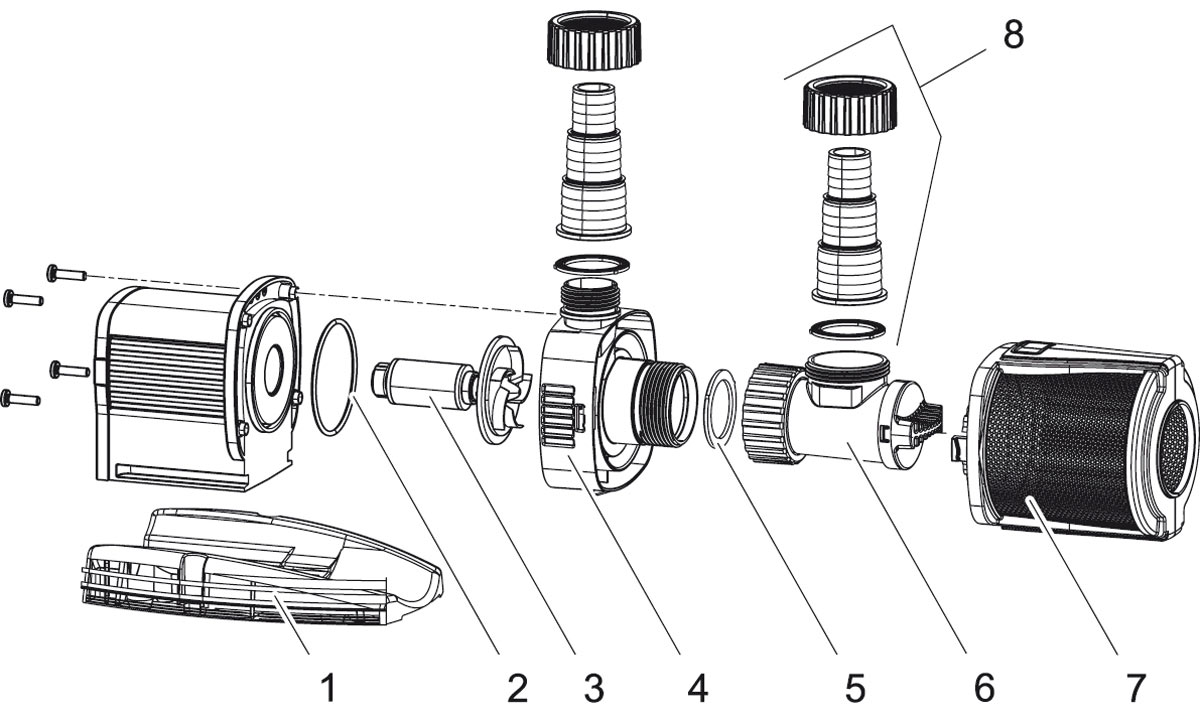 8

1 2 3 4 5 6 7